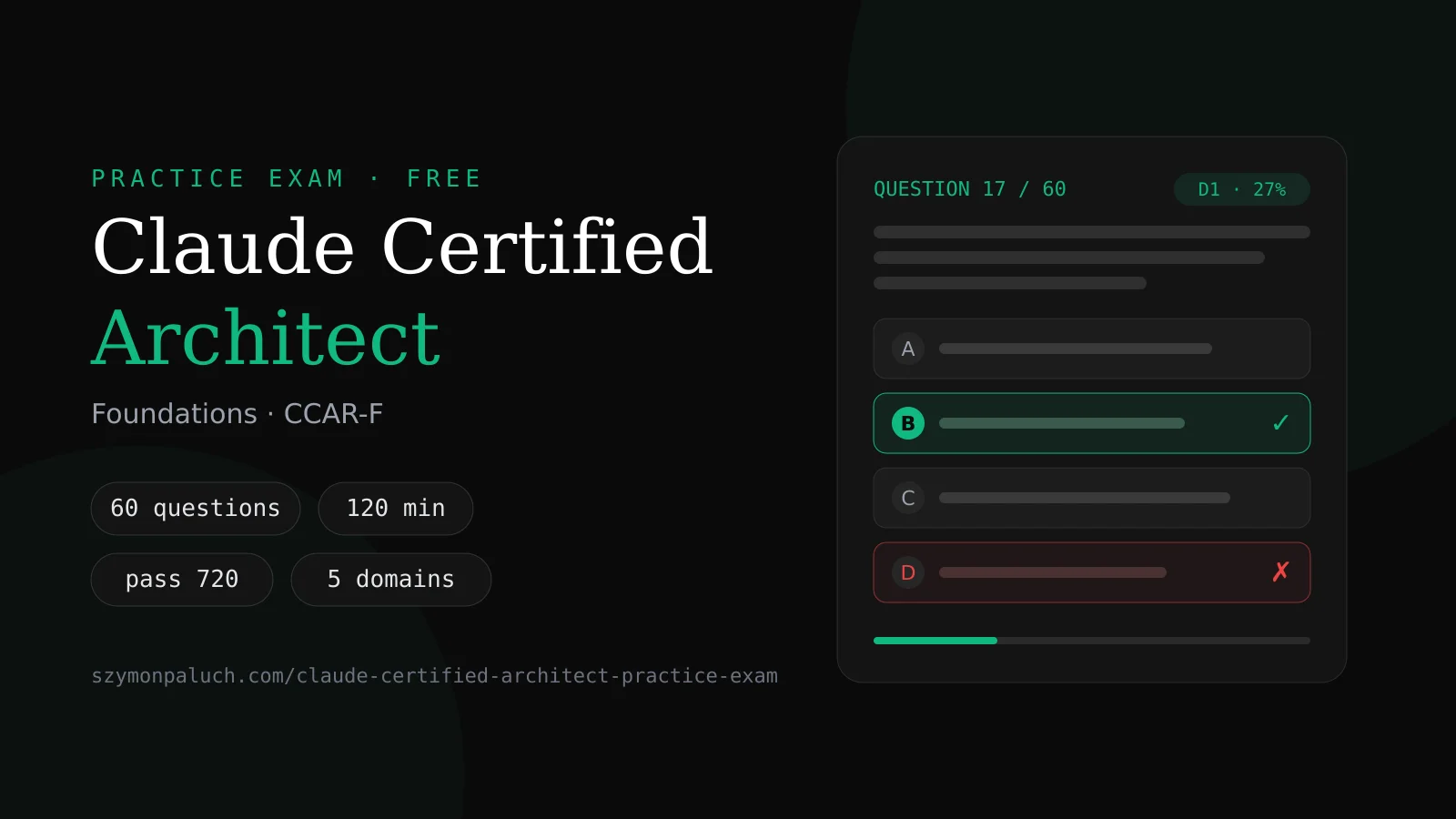 PRACTICE EXAM · FREE

Claude Certified Architect

Foundations · CCAR-F

60 questions

120 min

pass 720

5 domains

szymonpaluch.com/claude-certified-architect-practice-exam

QUESTION 17 / 60

D1 · 27%

A

B ✓

C

D ✗